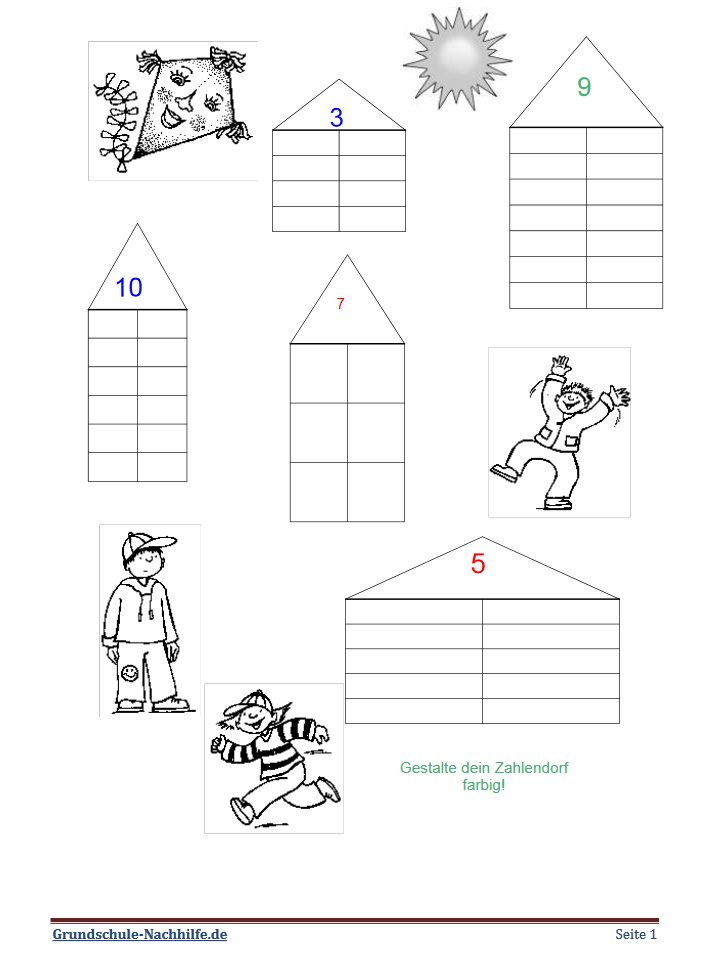 3

9

10

7

5

Gestalte dein Zahlendorf farbig!

Grundschule-Nachhilfe.de

Seite 1