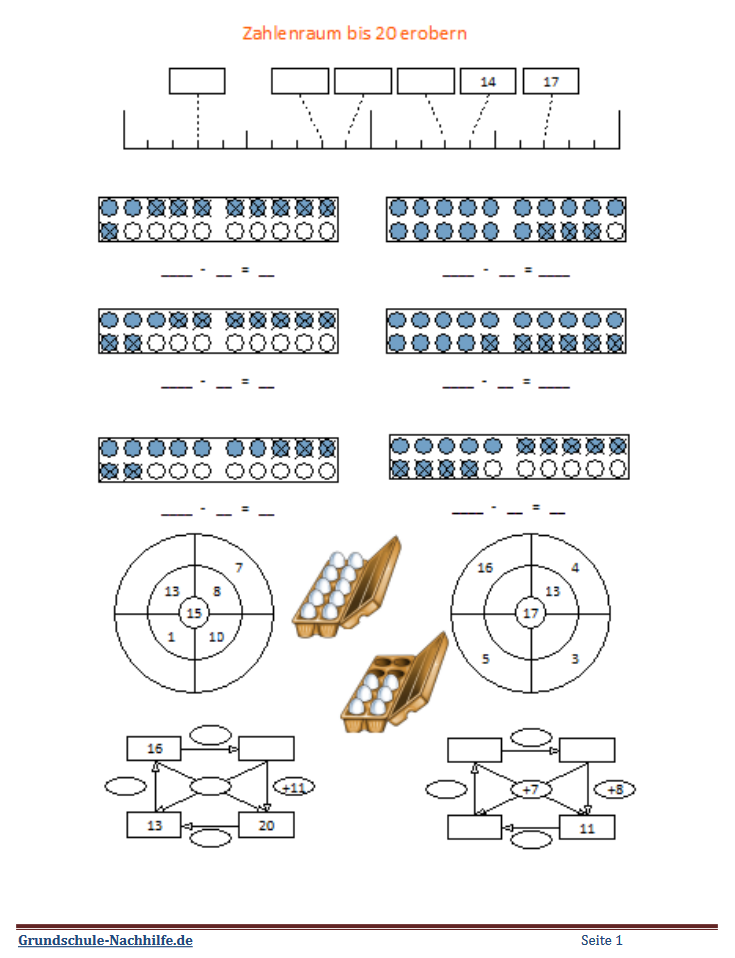 Zahlenraum bis 20 erobern

14

17

____ - __ = __

____ - __ = ____

____ - __ = __

____ - __ = ____

____ - __ = __

____ - __ = __

7

13

8

15

1

10

16

4

13

17

5

3

16

+11

13

20

+7

+8

11

Grundschule-Nachhilfe.de

Seite 1